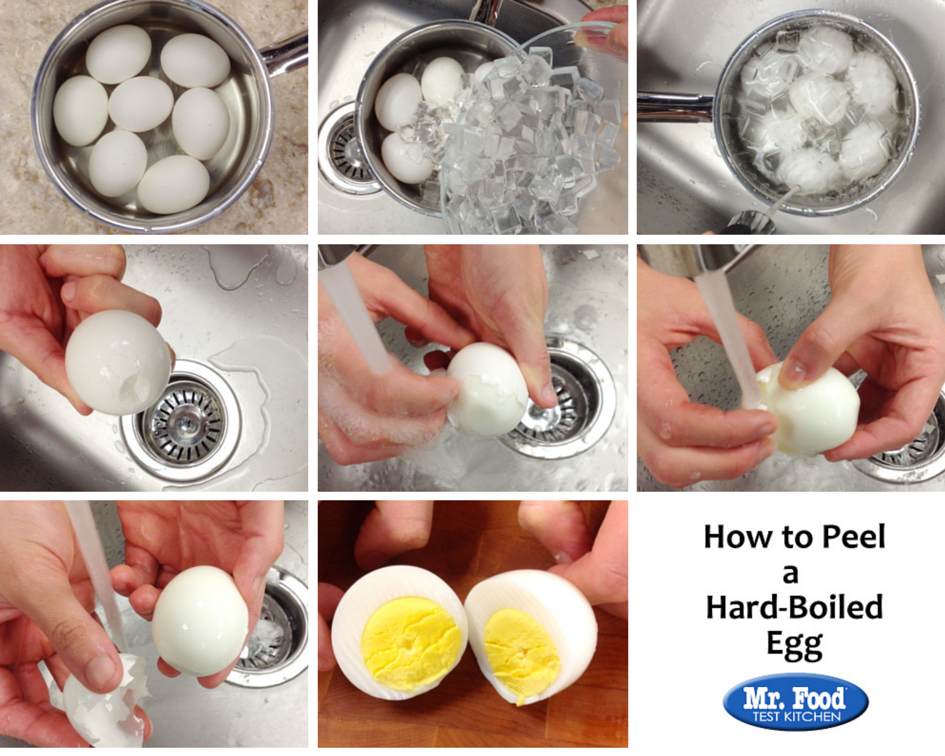 How to Peel a Hard-Boiled Egg

Mr. Food
TEST KITCHEN